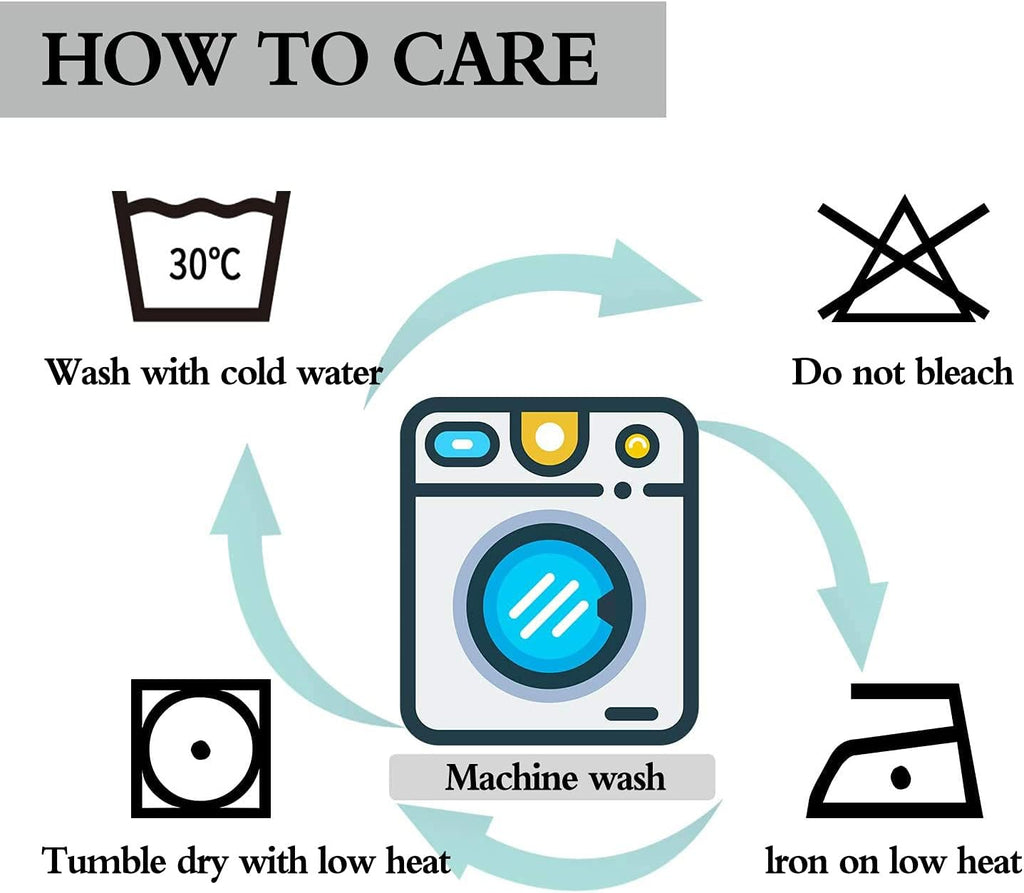 HOW TO CARE

30℃

Wash with cold water

Do not bleach

Machine wash

Tumble dry with low heat

Iron on low heat